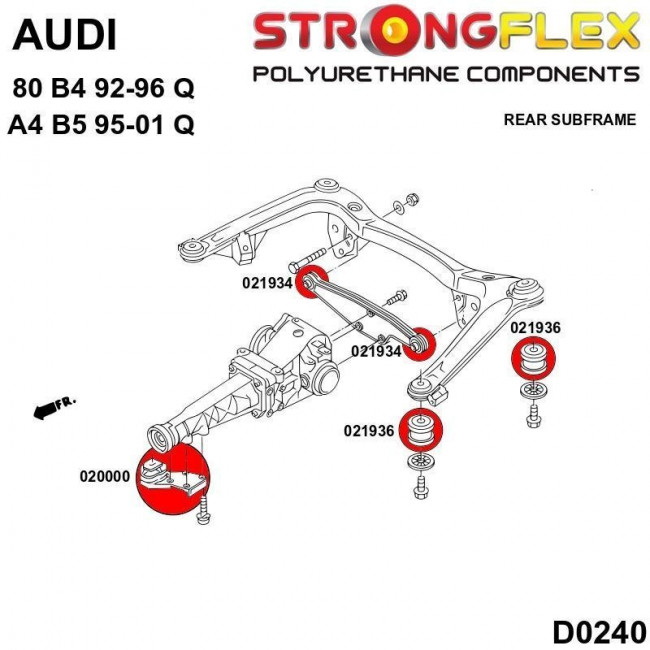 AUDI

80 B4 92-96 Q
A4 B5 95-01 Q

STRONGFLEX
POLYURETHANE COMPONENTS

REAR SUBFRAME

021934

021934

021936

021936

FR.

020000

D0240