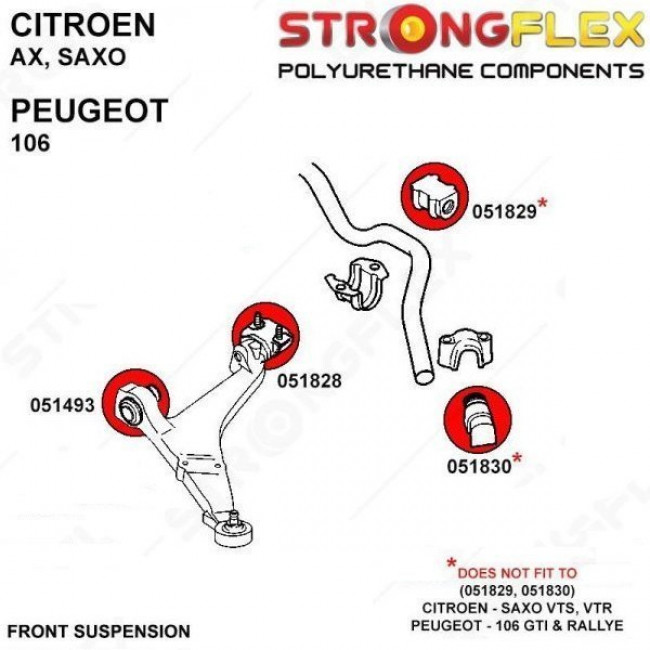 CITROEN
AX, SAXO

PEUGEOT
106

STRONGFLEX
POLYURETHANE COMPONENTS

051829*

051828

051493

051830*

*DOES NOT FIT TO
(051829, 051830)
CITROEN - SAXO VTS, VTR
PEUGEOT - 106 GTI & RALLYE

FRONT SUSPENSION