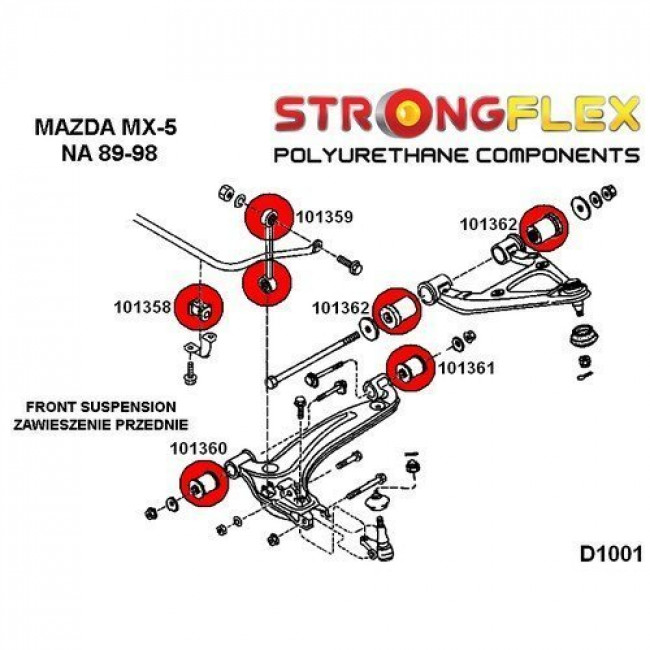 MAZDA MX-5
NA 89-98

STRONGFLEX
POLYURETHANE COMPONENTS

101359

101362

101358

101362

101361

FRONT SUSPENSION
ZAWIESZENIE PRZEDNIE

101360

D1001