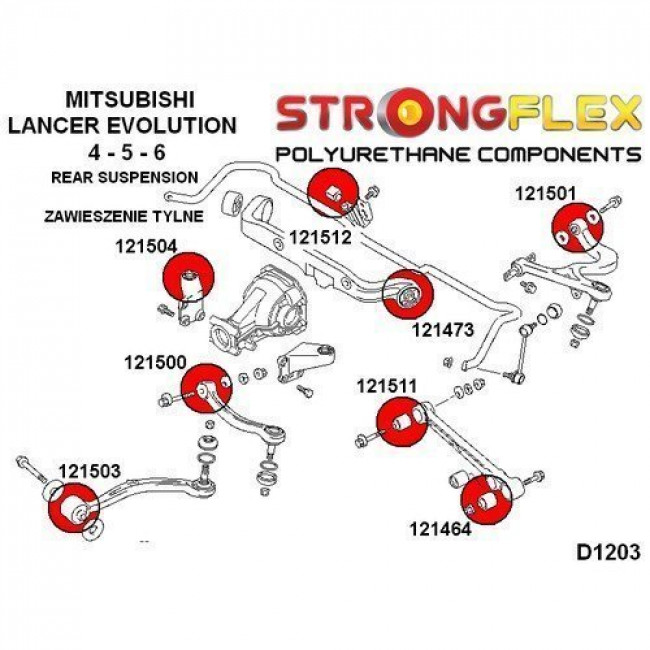 MITSUBISHI
LANCER EVOLUTION
4 - 5 - 6
REAR SUSPENSION

ZAWIESZENIE TYLNE

STRONGFLEX
POLYURETHANE COMPONENTS

121501

121512

121504

121473

121500

121511

121503

121464

D1203