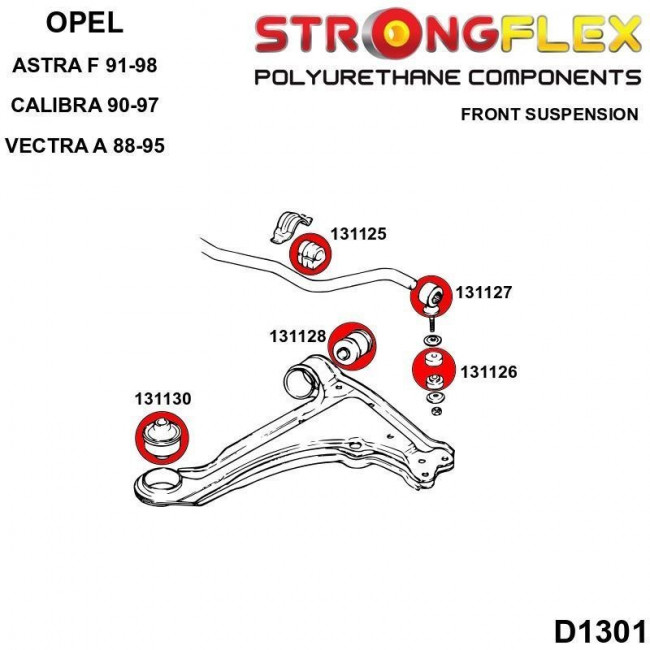 OPEL
ASTRA F 91-98
CALIBRA 90-97
VECTRA A 88-95

STRONGFLEX
POLYURETHANE COMPONENTS
FRONT SUSPENSION

131125
131127
131128
131126
131130

D1301