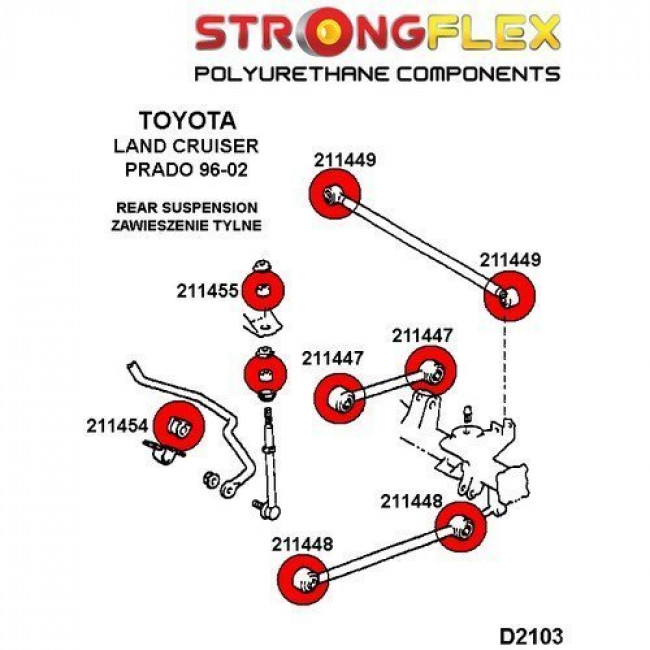 STRONGFLEX
POLYURETHANE COMPONENTS

TOYOTA
LAND CRUISER
PRADO 96-02

REAR SUSPENSION
ZAWIESZENIE TYLNE

211449

211449

211455

211447

211447

211454

211448

211448

D2103